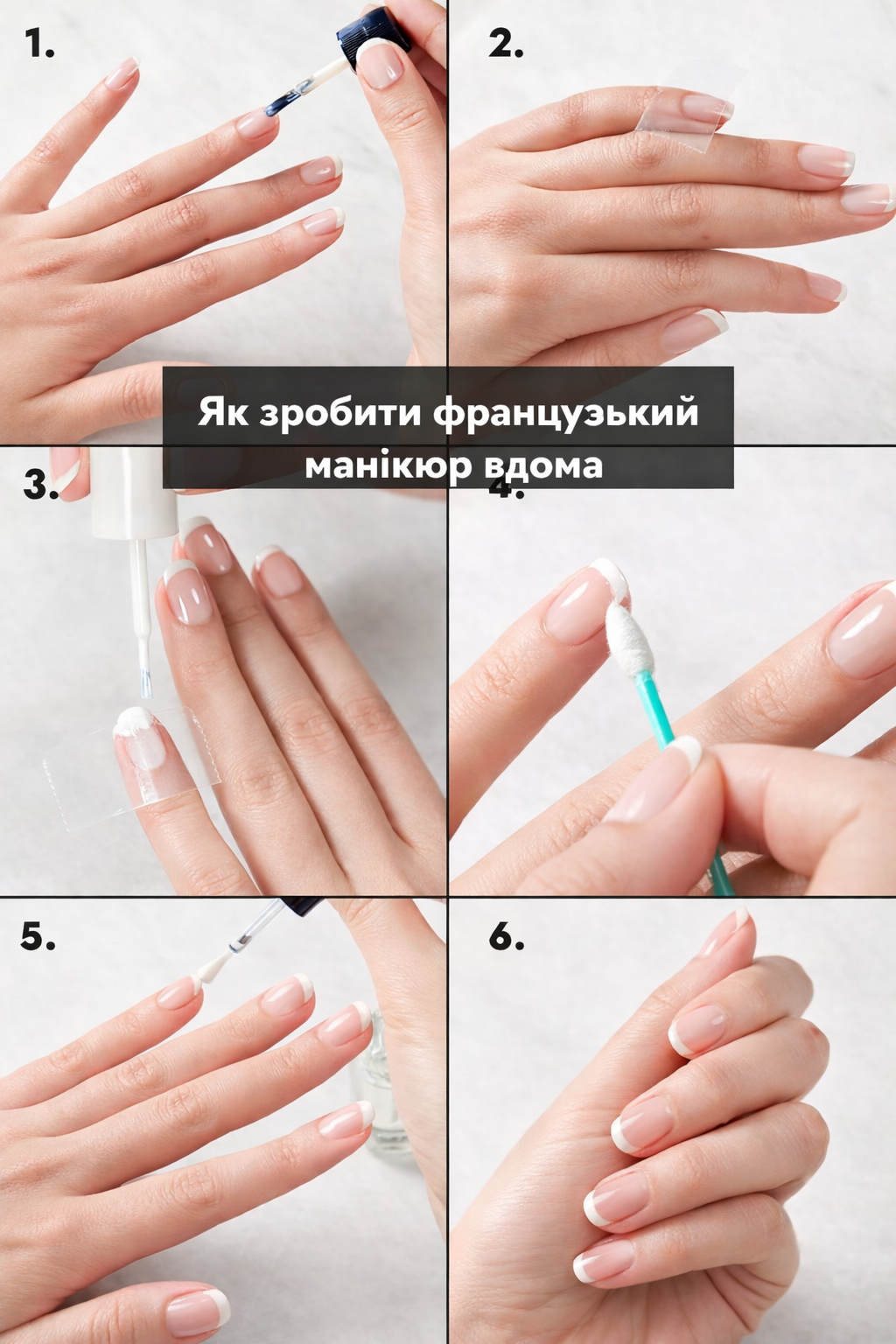 1.

2.

Як зробити французький манікюр вдома

3.

4.

5.

6.