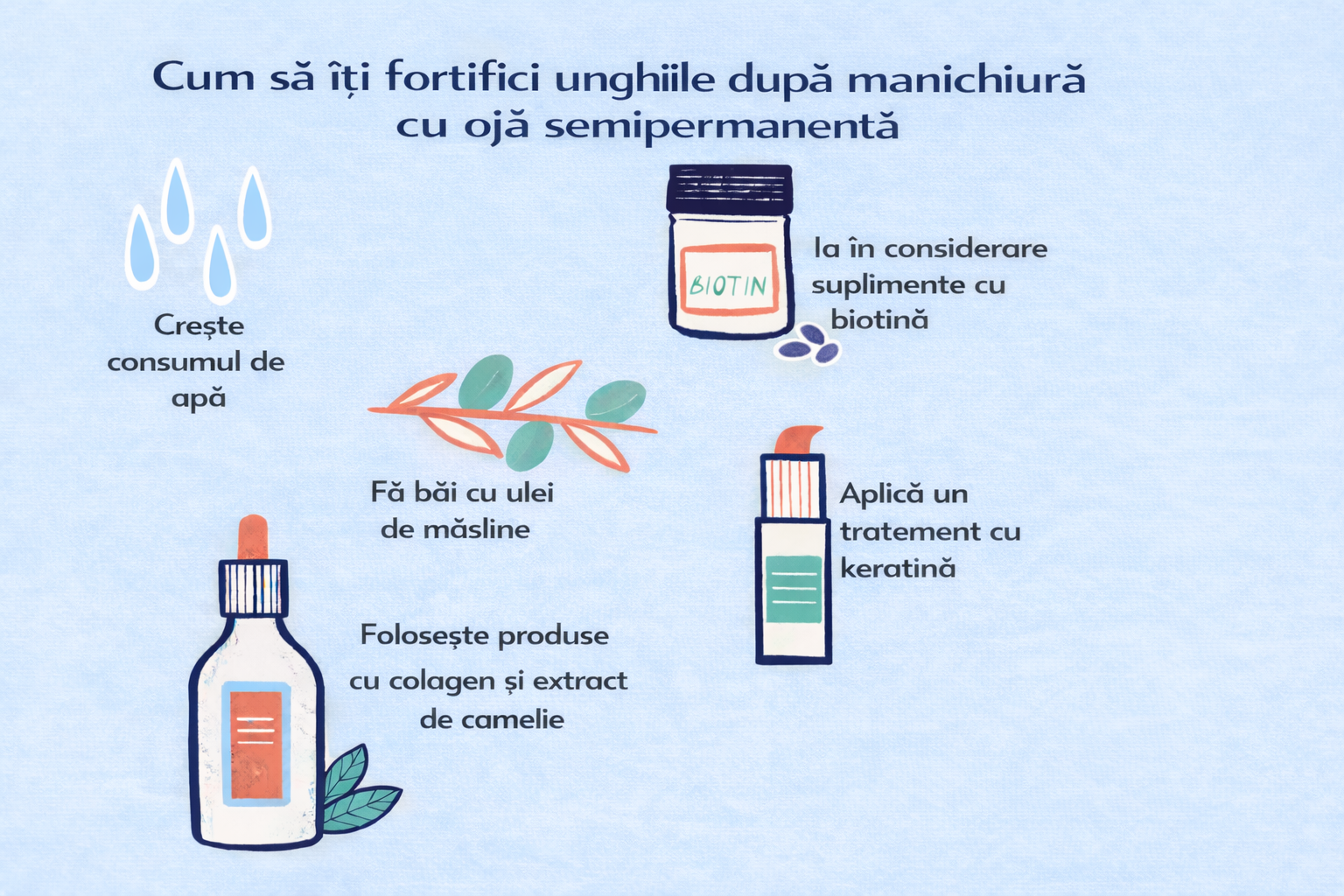 Cum să îți fortifici unghiile după manichiură cu ojă semipermanentă

Crește consumul de apă

BIOTIN

Ia în considerare suplimente cu biotină

Fă băi cu ulei de măsline

Aplică un tratement cu keratină

Folosește produse cu colagen și extract de camelie