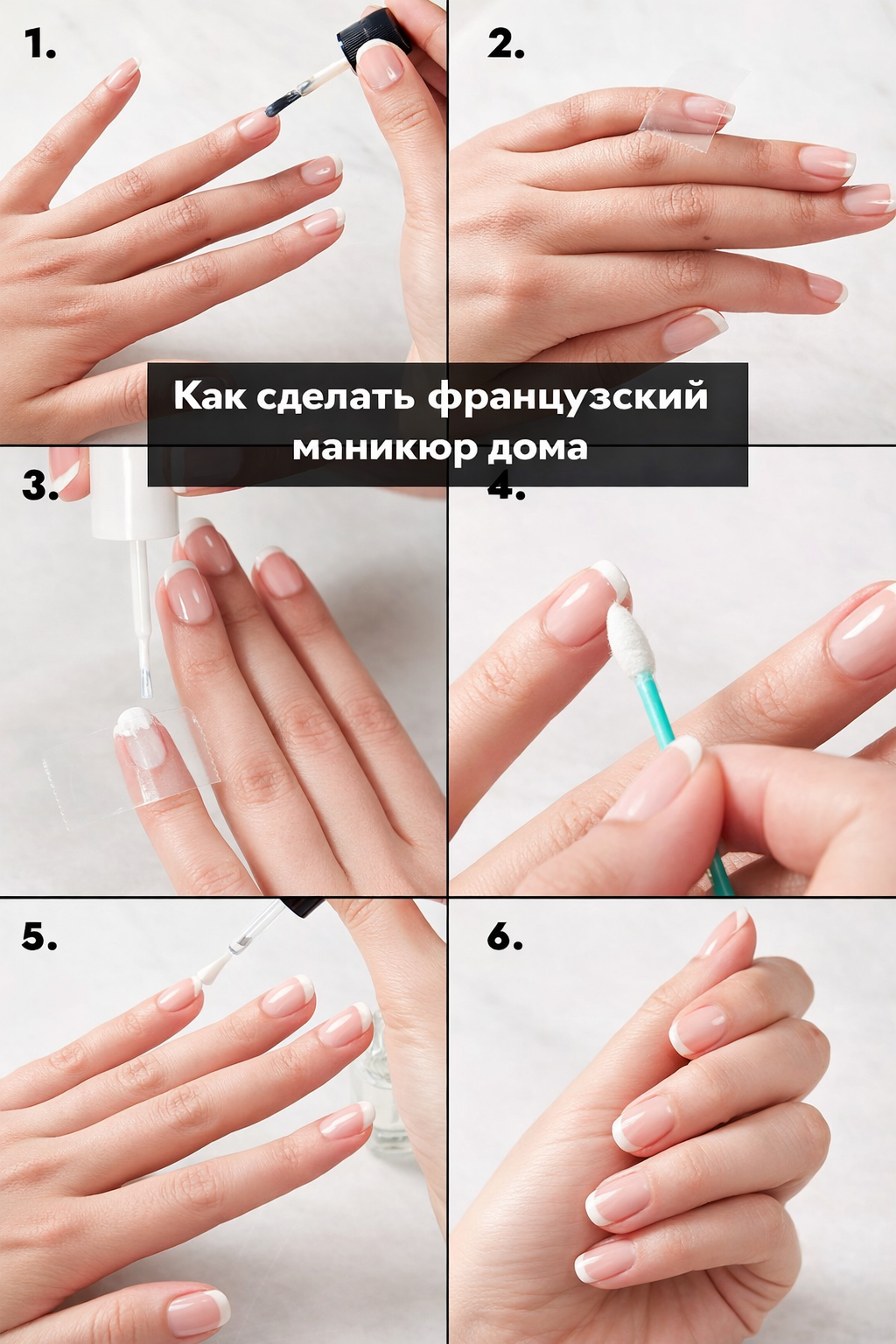 1.

2.

Как сделать французский маникюр дома

3.

4.

5.

6.